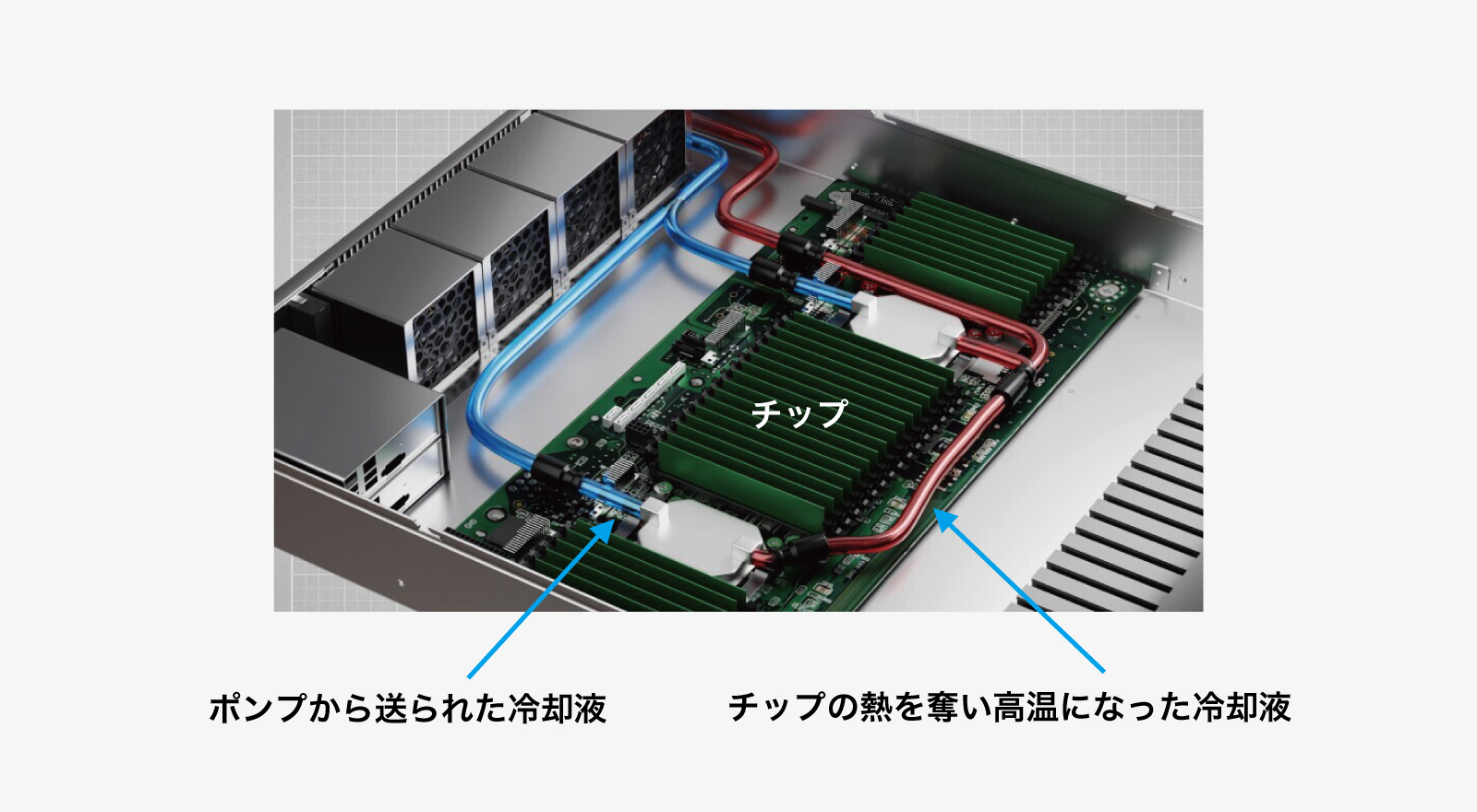 チップ

ポンプから送られた冷却液

チップの熱を奪い高温になった冷却液