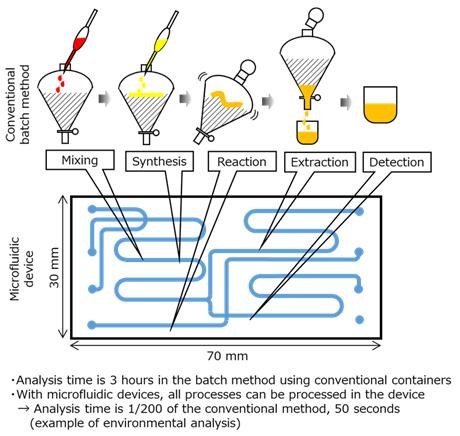 Conventional batch method

Mixing
Synthesis
Reaction
Extraction
Detection

Microfluidic device

30 mm

70 mm

・Analysis time is 3 hours in the batch method using conventional containers
・With microfluidic devices, all processes can be processed in the device
→ Analysis time is 1/200 of the conventional method, 50 seconds (example of environmental analysis)